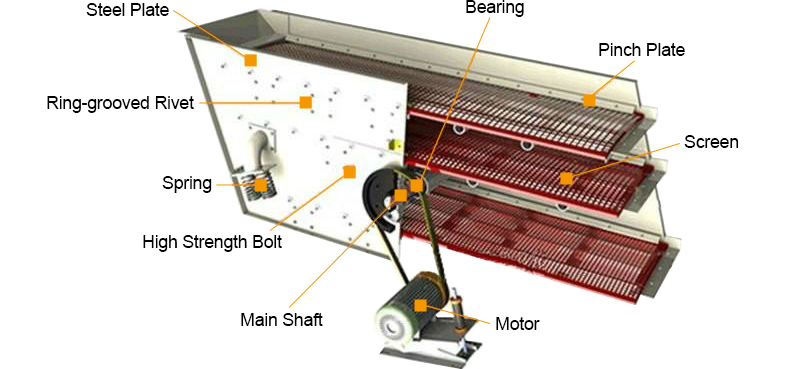 Steel Plate
Bearing
Pinch Plate
Ring-grooved Rivet
Screen
Spring
High Strength Bolt
Main Shaft
Motor