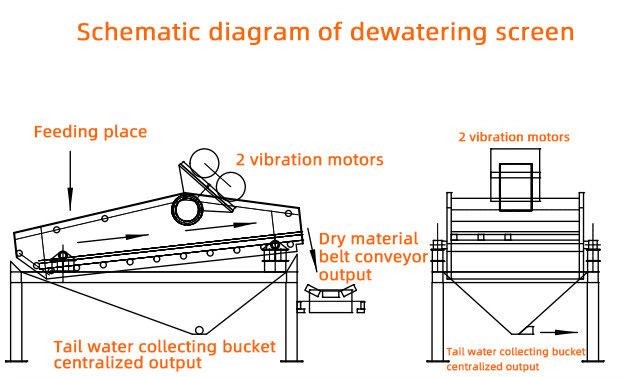 Schematic diagram of dewatering screen

Feeding place

2 vibration motors

Dry material belt conveyor output

Tail water collecting bucket centralized output

2 vibration motors

Tail water collecting bucket centralized output